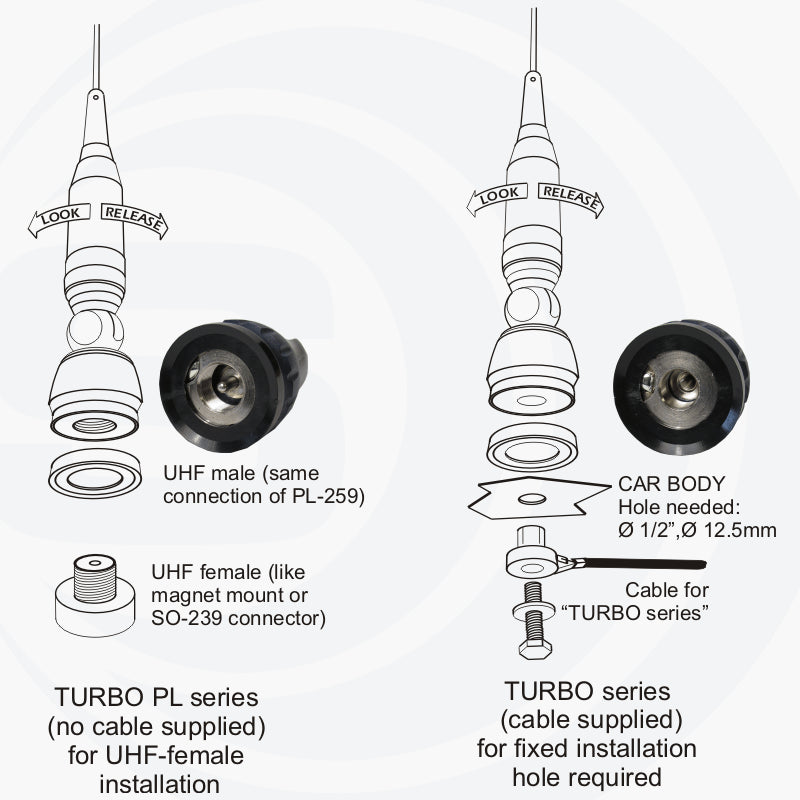 LOOK RELEASE

UHF male (same connection of PL-259)

UHF female (like magnet mount or SO-239 connector)

TURBO PL series (no cable supplied) for UHF-female installation

LOOK RELEASE

CAR BODY
Hole needed:
Ø 1/2",Ø 12.5mm

Cable for "TURBO series"

TURBO series (cable supplied) for fixed installation hole required