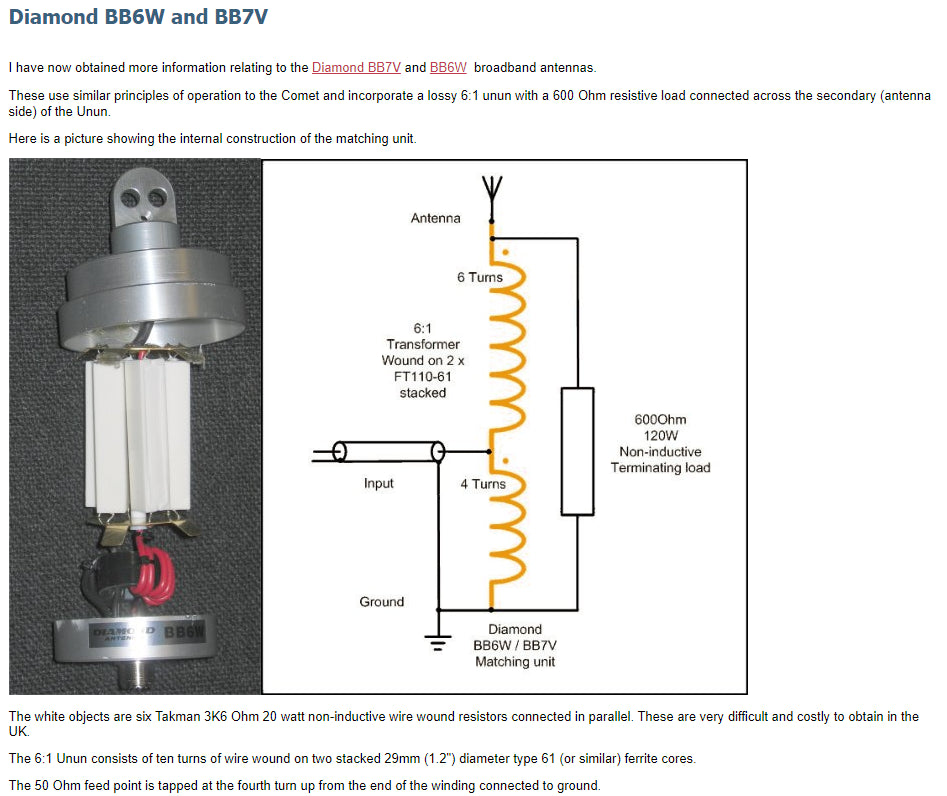 Diamond BB6W and BB7V

I have now obtained more information relating to the Diamond BB7V and BB6W broadband antennas.

These use similar principles of operation to the Comet and incorporate a lossy 6:1 unun with a 600 Ohm resistive load connected across the secondary (antenna side) of the Unun.

Here is a picture showing the internal construction of the matching unit.

DIAMOND ANTENNA BB6W

Antenna

6 Turns

6:1 Transformer Wound on 2 x FT110-61 stacked

600Ohm 120W Non-inductive Terminating load

Input

4 Turns

Ground

Diamond BB6W / BB7V Matching unit

The white objects are six Takman 3K6 Ohm 20 watt non-inductive wire wound resistors connected in parallel. These are very difficult and costly to obtain in the UK.

The 6:1 Unun consists of ten turns of wire wound on two stacked 29mm (1.2") diameter type 61 (or similar) ferrite cores.

The 50 Ohm feed point is tapped at the fourth turn up from the end of the winding connected to ground.