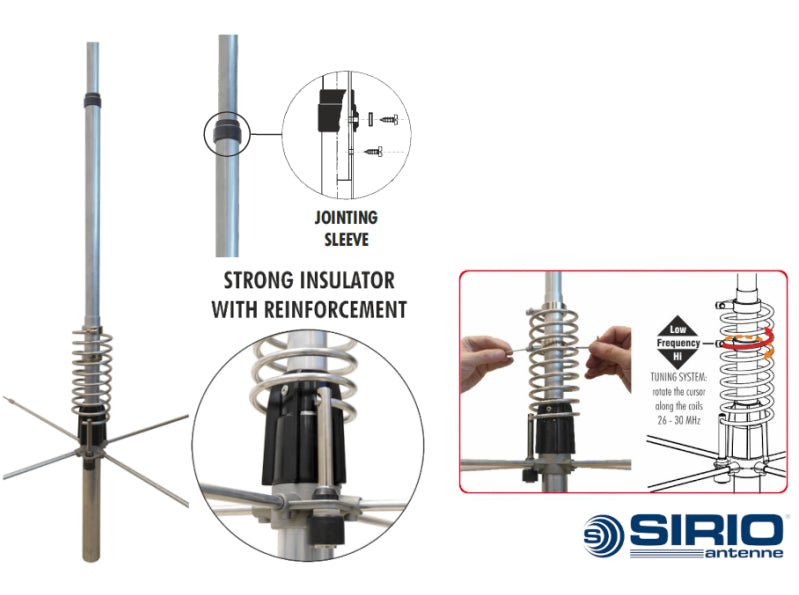 JOINTING SLEEVE

STRONG INSULATOR WITH REINFORCEMENT

Low
Frequency
Hi

TUNING SYSTEM: rotate the cursor along the coils 26 - 30 MHz

SIRIO antenne